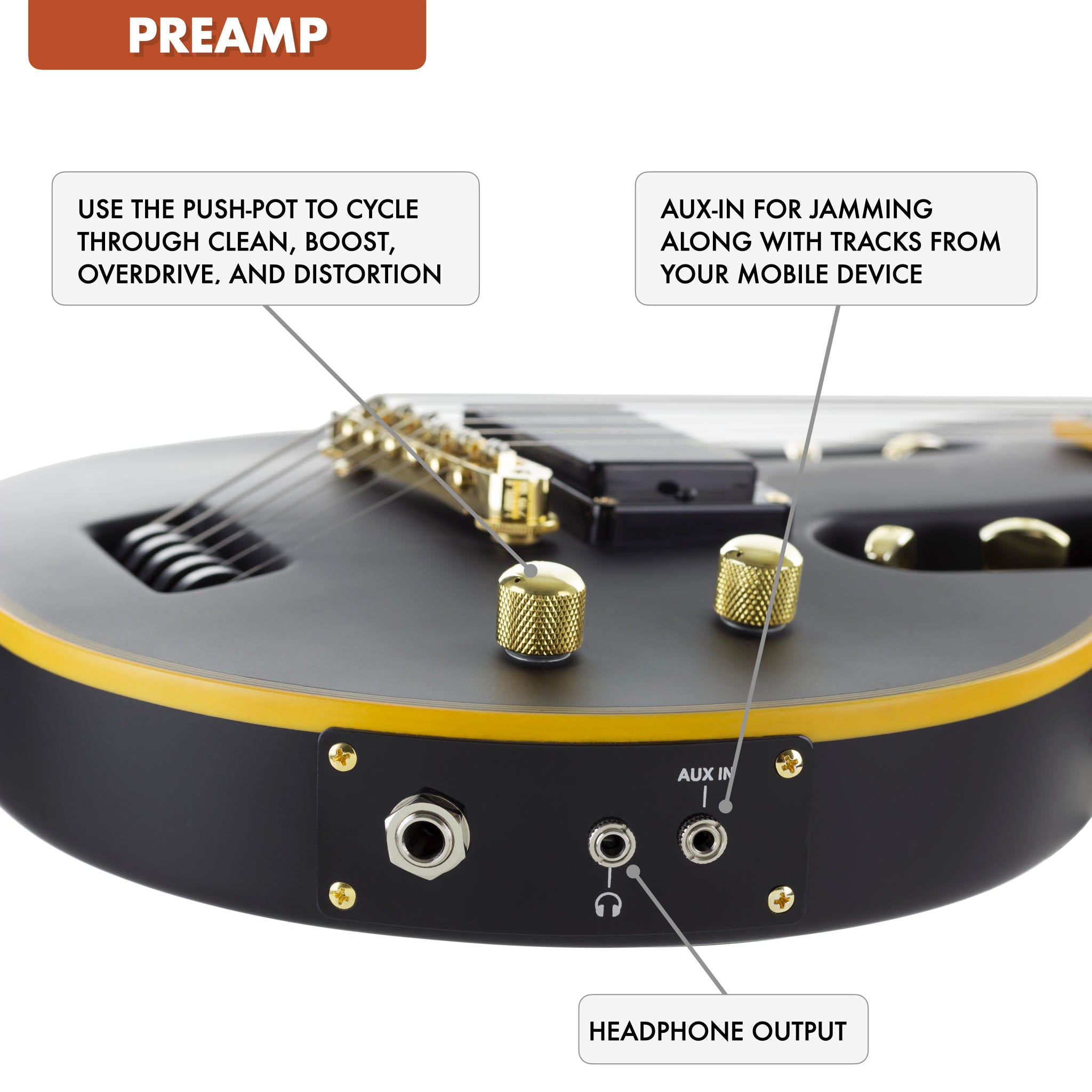 PREAMP

USE THE PUSH-POT TO CYCLE THROUGH CLEAN, BOOST, OVERDRIVE, AND DISTORTION

AUX-IN FOR JAMMING ALONG WITH TRACKS FROM YOUR MOBILE DEVICE

AUX IN

HEADPHONE OUTPUT